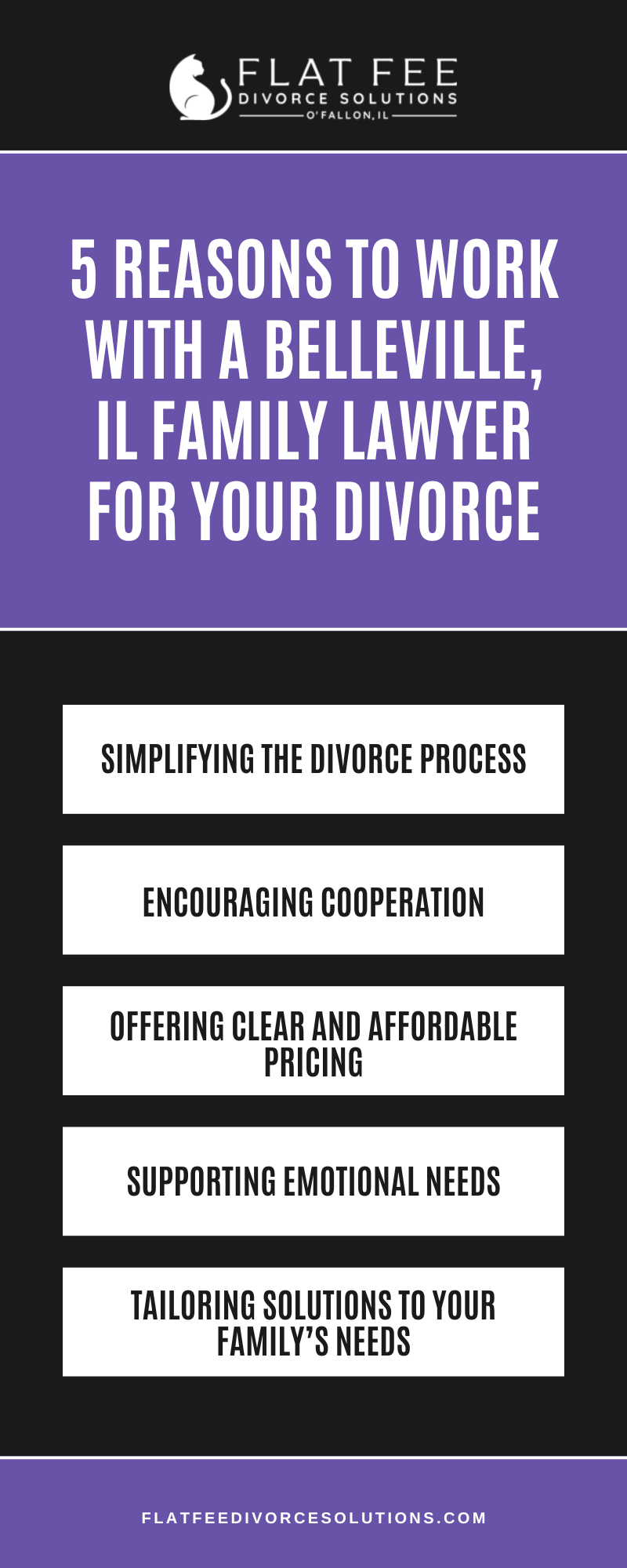 FLAT FEE
DIVORCE SOLUTIONS
O'FALLON, IL

5 REASONS TO WORK WITH A BELLEVILLE, IL FAMILY LAWYER FOR YOUR DIVORCE

SIMPLIFYING THE DIVORCE PROCESS

ENCOURAGING COOPERATION

OFFERING CLEAR AND AFFORDABLE PRICING

SUPPORTING EMOTIONAL NEEDS

TAILORING SOLUTIONS TO YOUR FAMILY'S NEEDS

FLATFEEDIVORCESOLUTIONS.COM