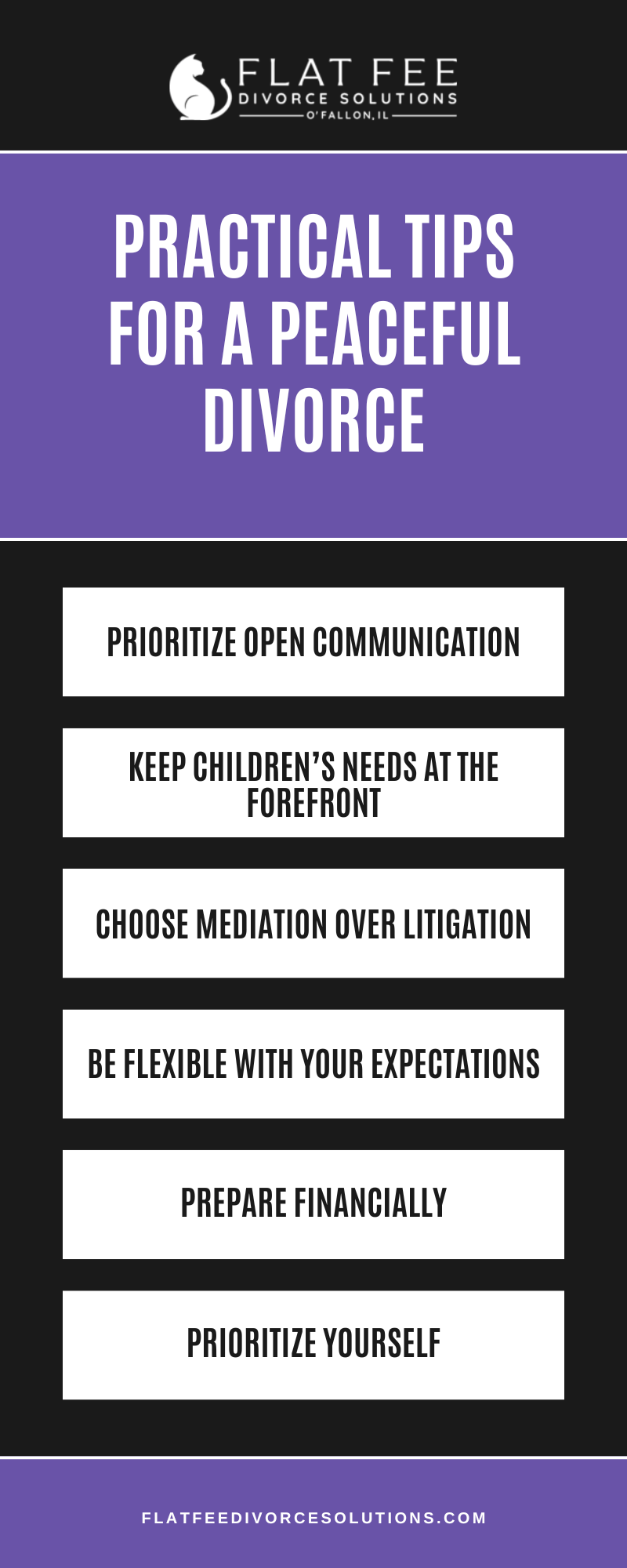 FLAT FEE
DIVORCE SOLUTIONS
O'FALLON, IL

PRACTICAL TIPS FOR A PEACEFUL DIVORCE

PRIORITIZE OPEN COMMUNICATION

KEEP CHILDREN'S NEEDS AT THE FOREFRONT

CHOOSE MEDIATION OVER LITIGATION

BE FLEXIBLE WITH YOUR EXPECTATIONS

PREPARE FINANCIALLY

PRIORITIZE YOURSELF

FLATFEEDIVORCESOLUTIONS.COM